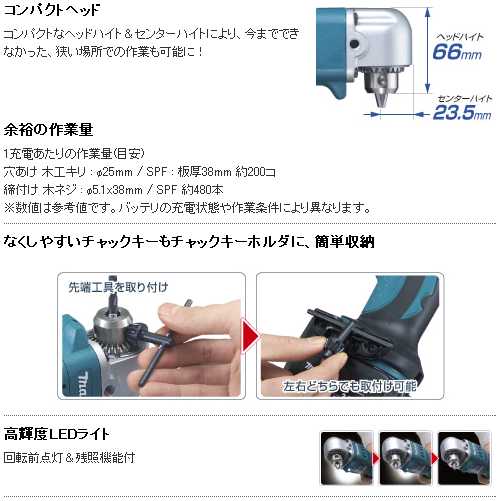 コンパクトヘッド

コンパクトなヘッドハイト＆センターハイトにより、今までできなかった、狭い場所での作業も可能に！

ヘッドハイト
66mm
センターハイト
23.5mm

余裕の作業量

1充電あたりの作業量(目安)
穴あけ 木工キリ：φ25mm / SPF：板厚38mm 約200コ
締付け 木ネジ：φ5.1x38mm / SPF 約480本
※数値は参考値です。バッテリの充電状態や作業条件により異なります。

なくしやすいチャックキーもチャックキーホルダに、簡単収納

先端工具を取り付け

左右どちらでも取付け可能

高輝度LEDライト

回転前点灯＆残照機能付