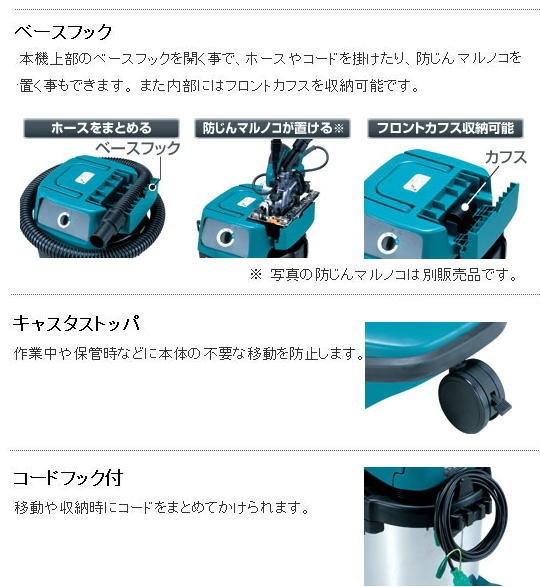 ベースフック

本機上部のベースフックを開く事で、ホースやコードを掛けたり、防じんマルノコを置く事もできます。また内部にはフロントカフスを収納可能です。

ホースをまとめる

ベースフック

防じんマルノコが置ける※

フロントカフス収納可能

カフス

※ 写真の防じんマルノコは別販売品です。

キャスタストッパ

作業中や保管時などに本体の不要な移動を防止します。

コードフック付

移動や収納時にコードをまとめてかけられます。